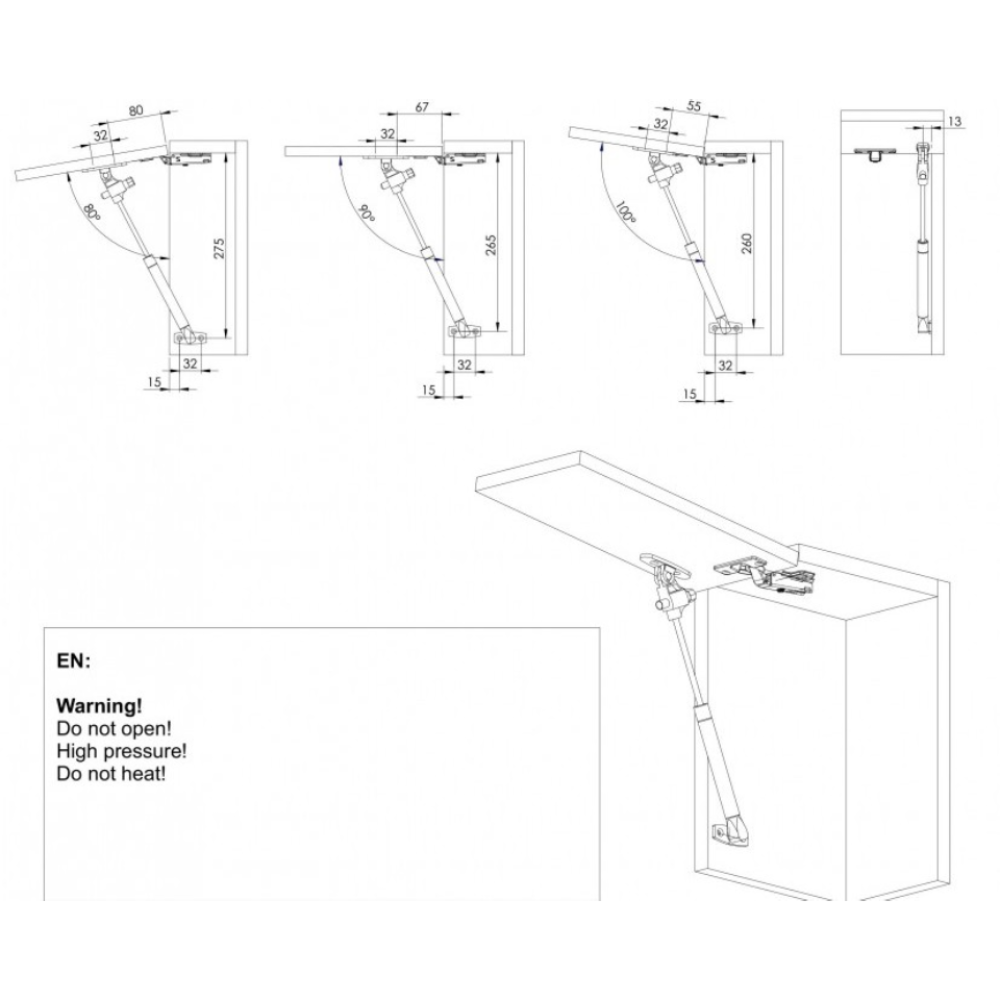 80
32
80°
275
32
15

67
32
90°
265
32
15

55
32
100°
260
32
15

13

EN:

Warning!
Do not open!
High pressure!
Do not heat!